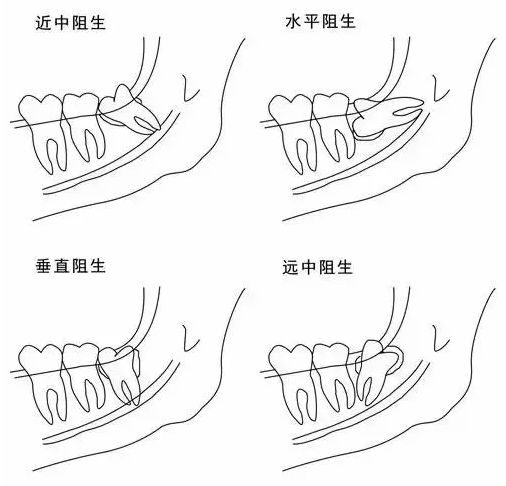 近中阻生

水平阻生

垂直阻生

远中阻生